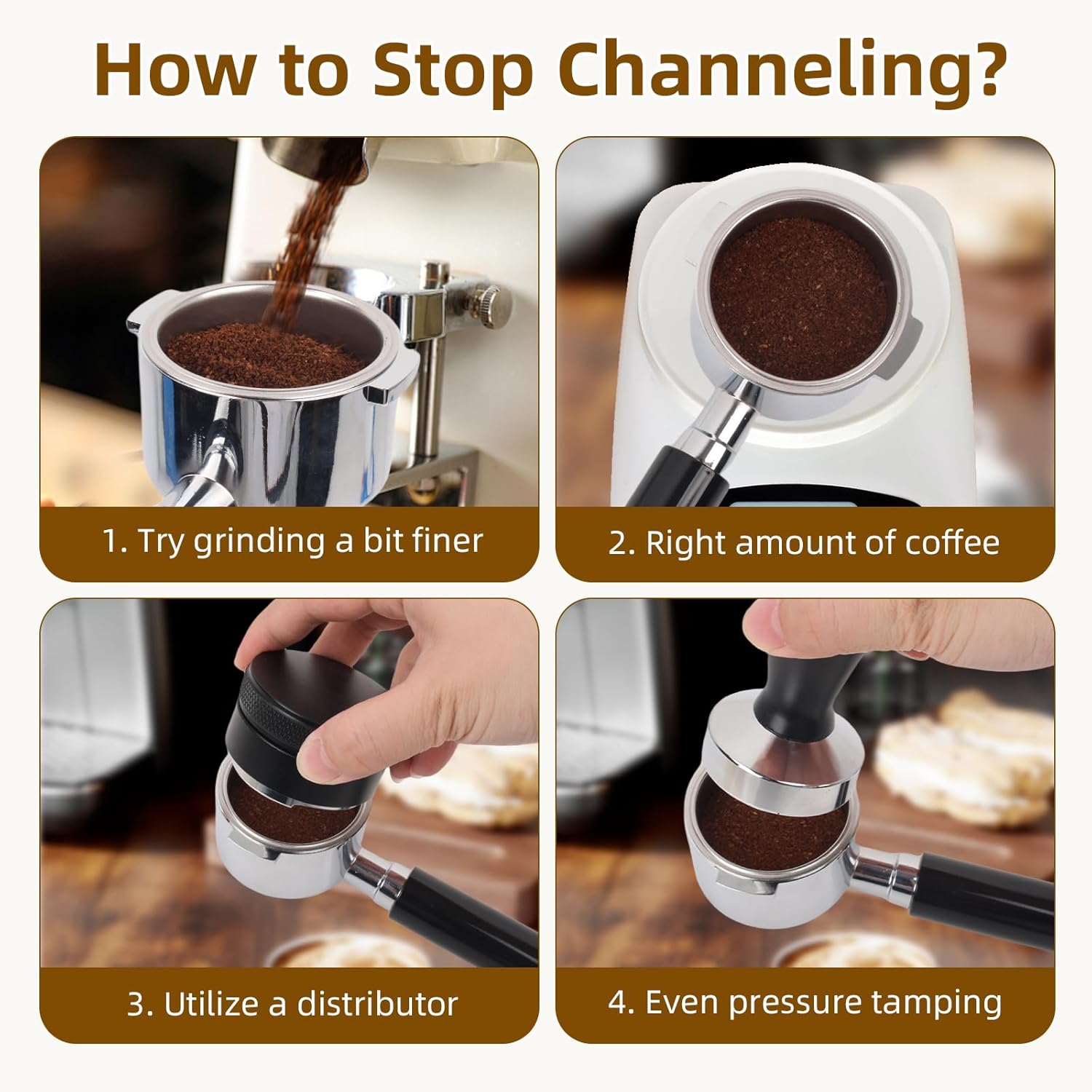 How to Stop Channeling?

1. Try grinding a bit finer

2. Right amount of coffee

3. Utilize a distributor

4. Even pressure tamping